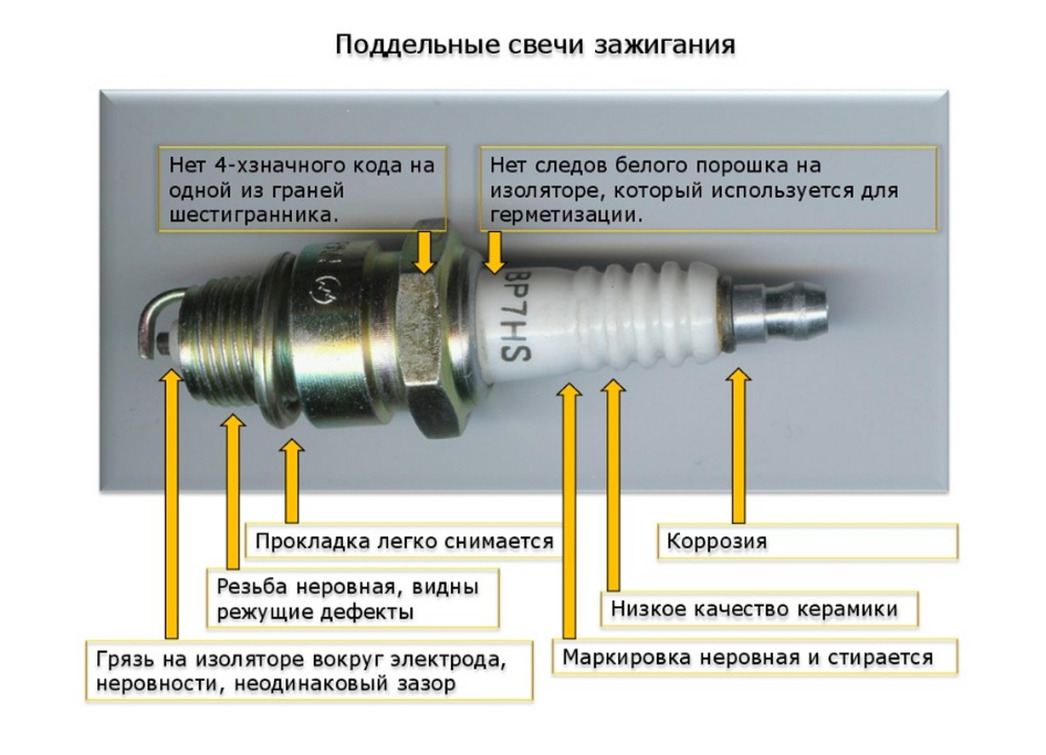 Поддельные свечи зажигания

Нет 4-хзначного кода на одной из граней шестигранника.

Нет следов белого порошка на изоляторе, который используется для герметизации.

BP7HS

Прокладка легко снимается

Коррозия

Резьба неровная, видны режущие дефекты

Низкое качество керамики

Грязь на изоляторе вокруг электрода, неровности, неодинаковый зазор

Маркировка неровная и стирается